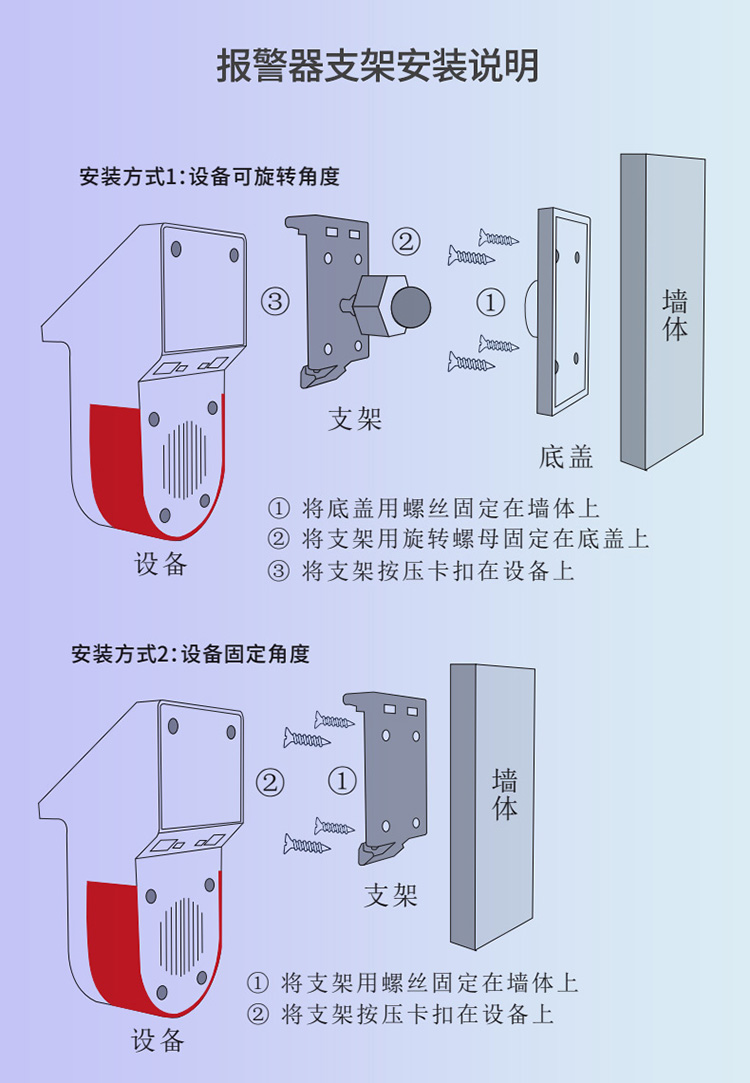 报警器支架安装说明

安装方式1：设备可旋转角度

③

②

①

墙体

支架

底盖

设备

① 将底盖用螺丝固定在墙体上
② 将支架用旋转螺母固定在底盖上
③ 将支架按压卡扣在设备上

安装方式2：设备固定角度

②

①

墙体

支架

设备

① 将支架用螺丝固定在墙体上
② 将支架按压卡扣在设备上