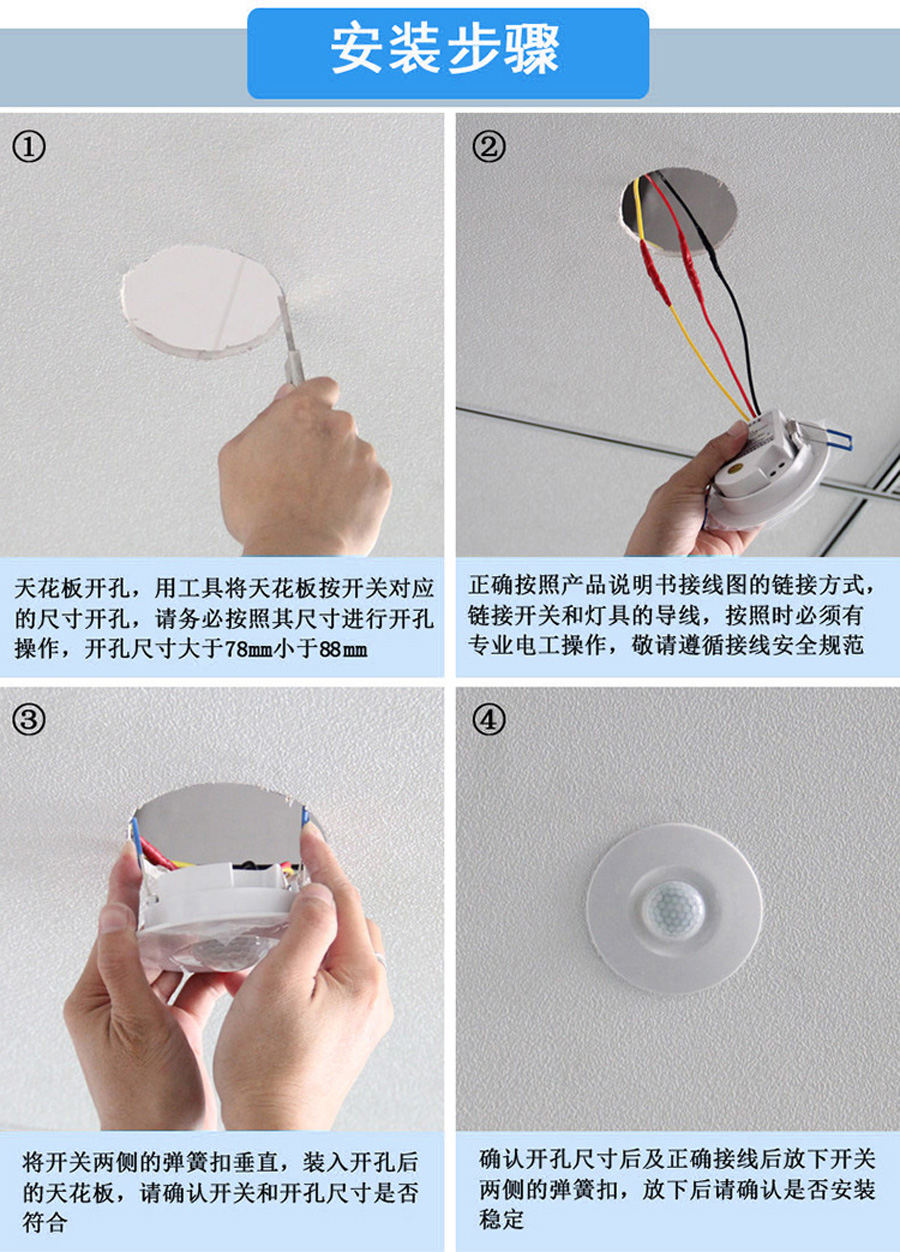 安装步骤

①

天花板开孔，用工具将天花板按开关对应的尺寸开孔，请务必按照其尺寸进行开孔操作，开孔尺寸大于78mm小于88mm

②

正确按照产品说明书接线图的链接方式，链接开关和灯具的导线，按照时必须有专业电工操作，敬请遵循接线安全规范

③

将开关两侧的弹簧扣垂直，装入开孔后的天花板，请确认开关和开孔尺寸是否符合

④

确认开孔尺寸后及正确接线后放下开关两侧的弹簧扣，放下后请确认是否安装稳定